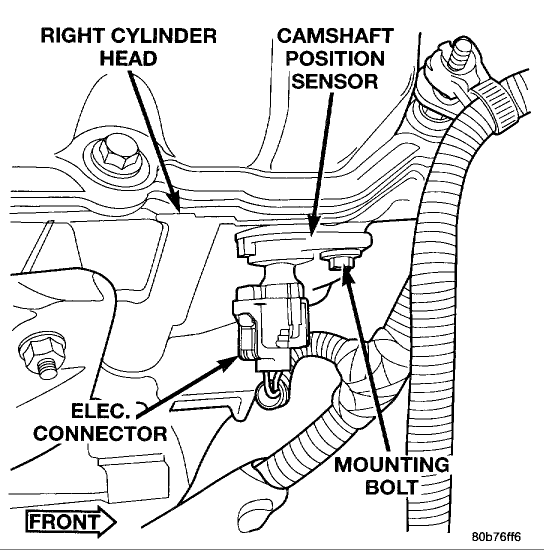 RIGHT CYLINDER HEAD

CAMSHAFT POSITION SENSOR

ELEC. CONNECTOR

MOUNTING BOLT

FRONT

80b76ff6