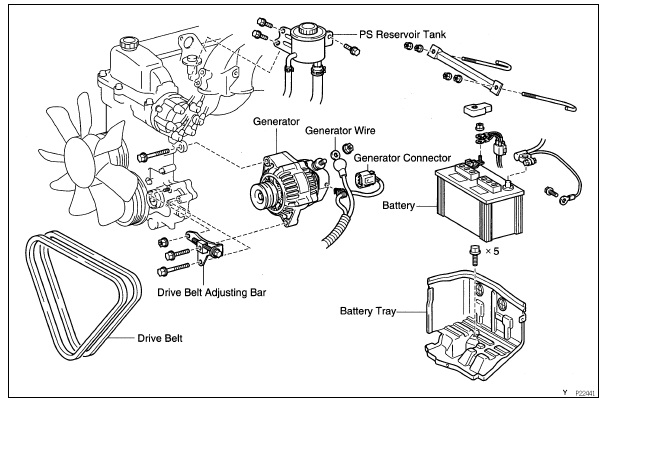 PS Reservoir Tank

Generator

Generator Wire

Generator Connector

Battery

× 5

Drive Belt Adjusting Bar

Battery Tray

Drive Belt

Y P22941