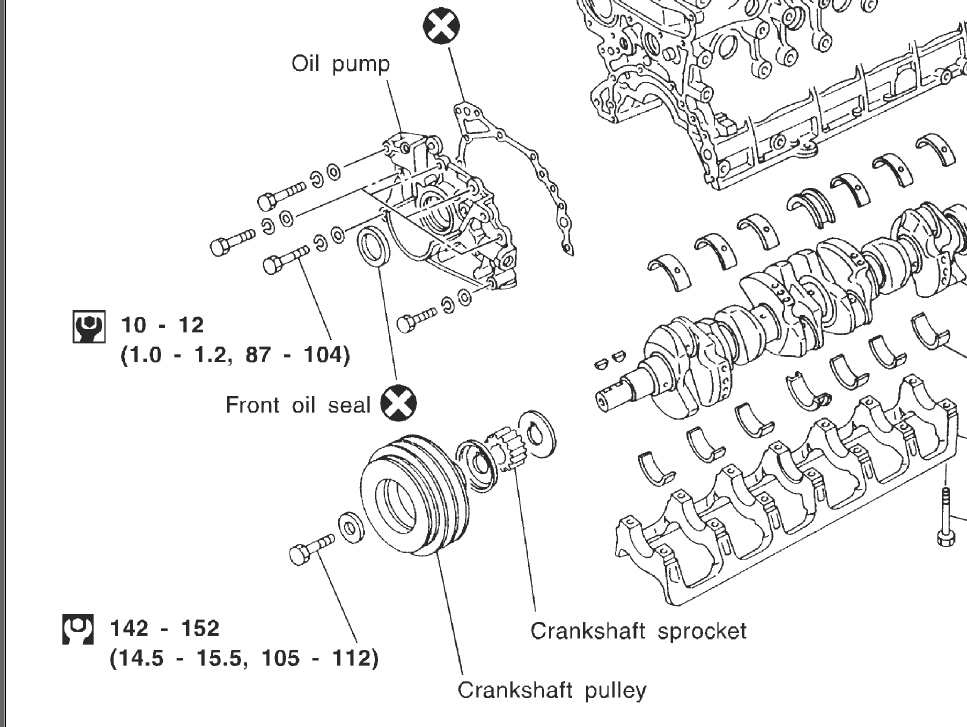 Oil pump

10 - 12
(1.0 - 1.2, 87 - 104)

Front oil seal

142 - 152
(14.5 - 15.5, 105 - 112)

Crankshaft sprocket

Crankshaft pulley